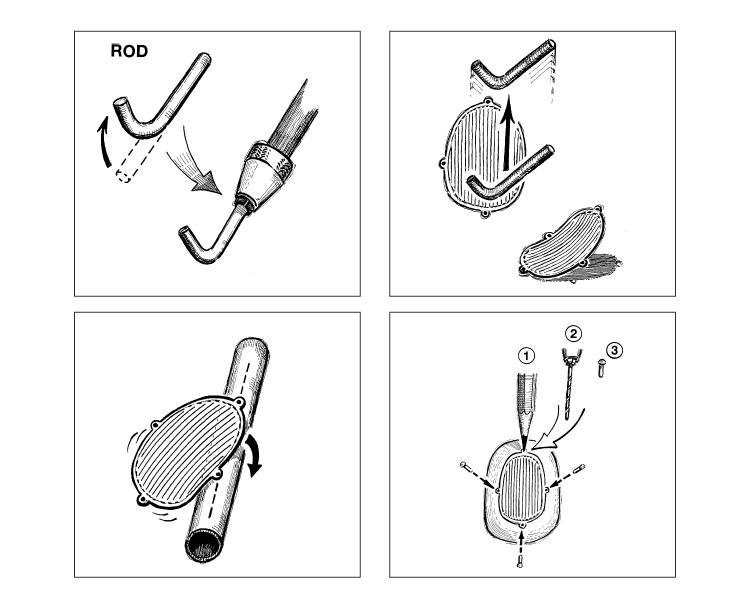 ROD

1

2

3