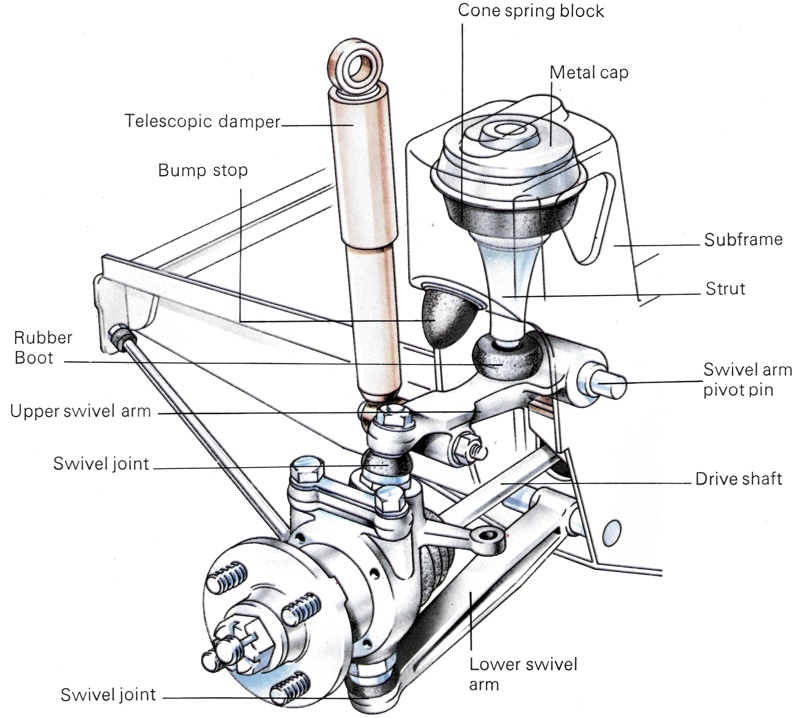 Cone spring block
Metal cap
Telescopic damper
Bump stop
Subframe
Strut
Rubber Boot
Swivel arm pivot pin
Upper swivel arm
Swivel joint
Drive shaft
Lower swivel arm
Swivel joint