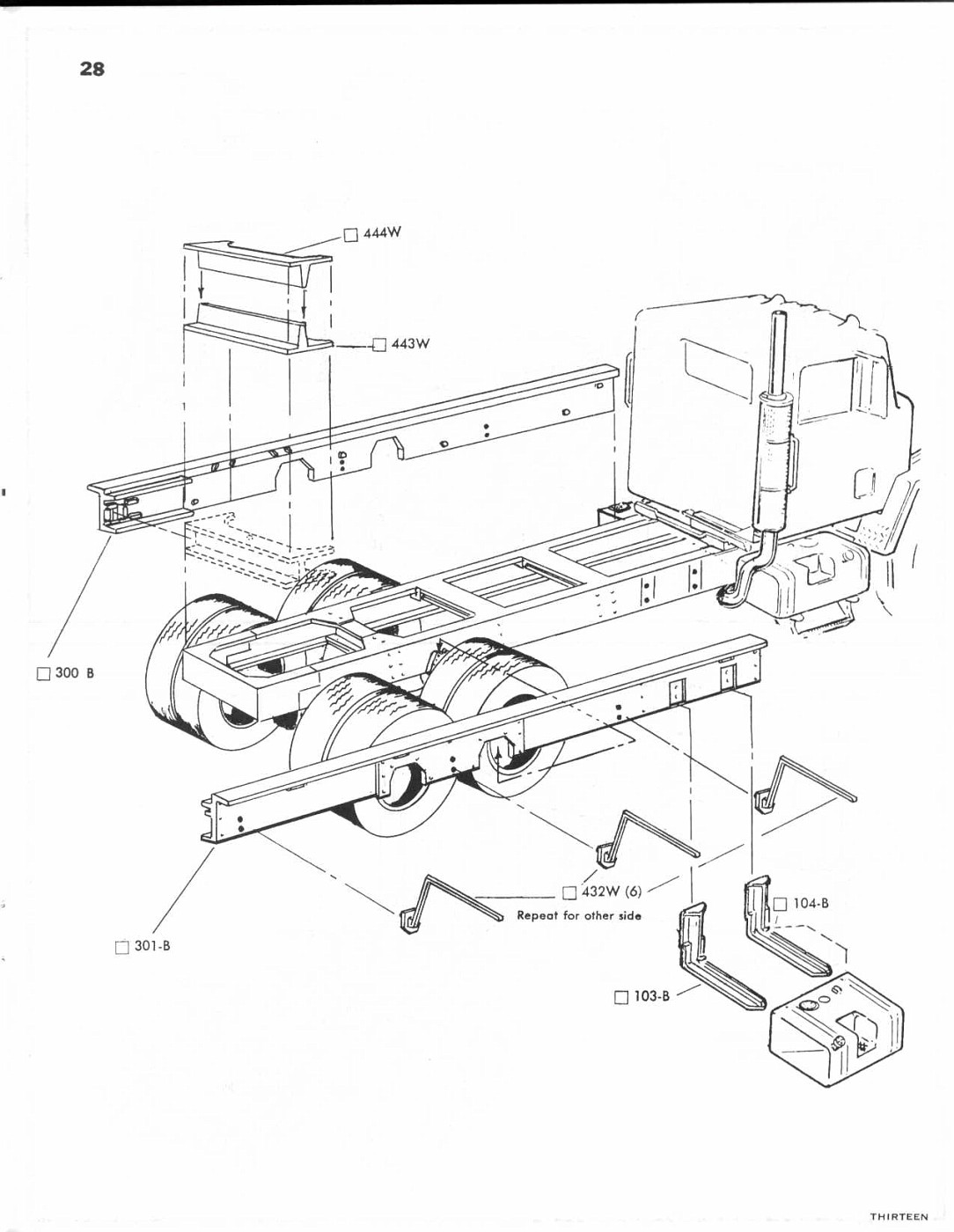 28

☐ 444W

☐ 443W

☐ 300 B

☐ 432W (6)
Repeat for other side

☐ 104-B

☐ 301-B

☐ 103-B

THIRTEEN