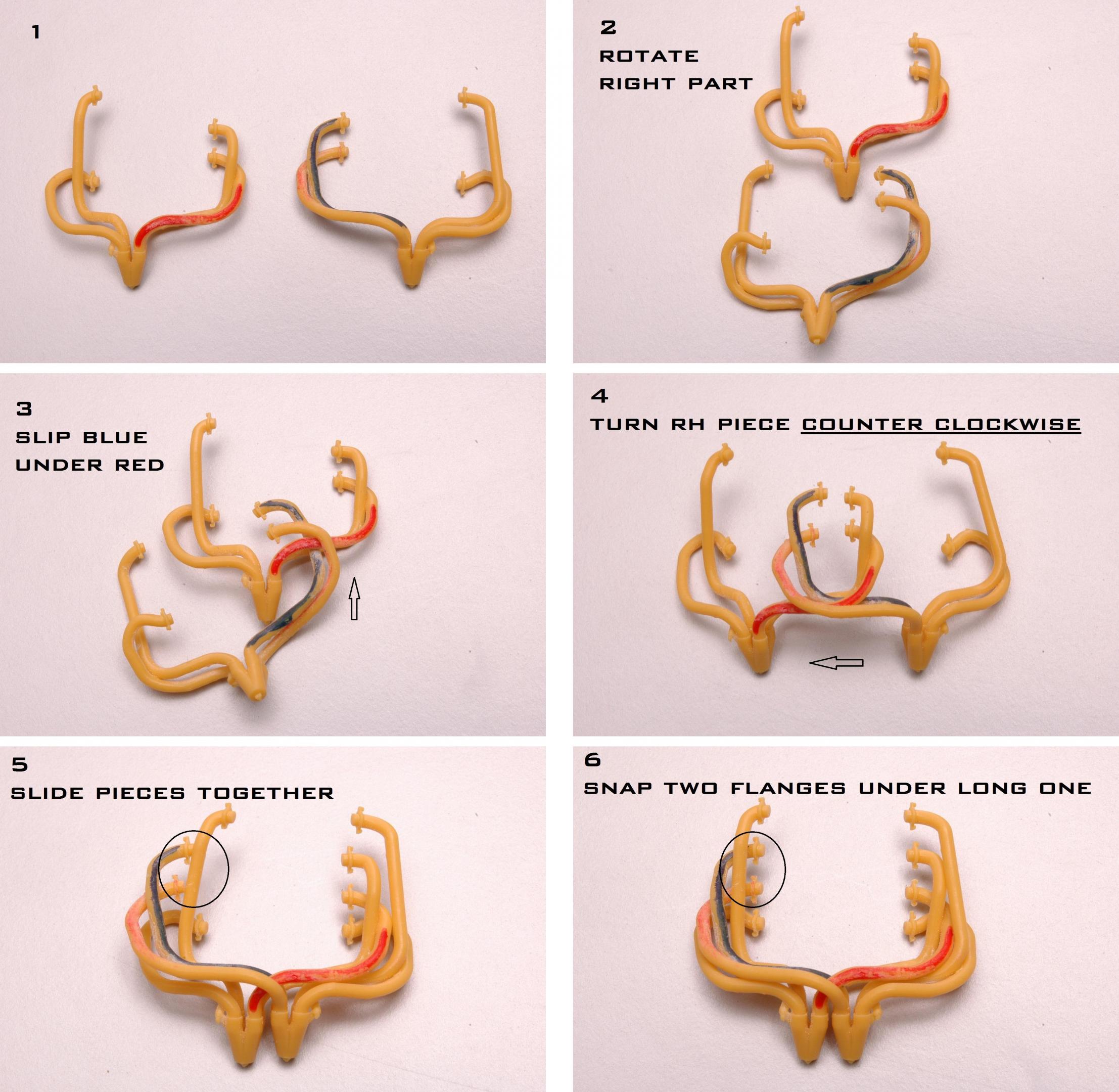 1

2
ROTATE
RIGHT PART

3
SLIP BLUE
UNDER RED

4
TURN RH PIECE COUNTER CLOCKWISE

5
SLIDE PIECES TOGETHER

6
SNAP TWO FLANGES UNDER LONG ONE