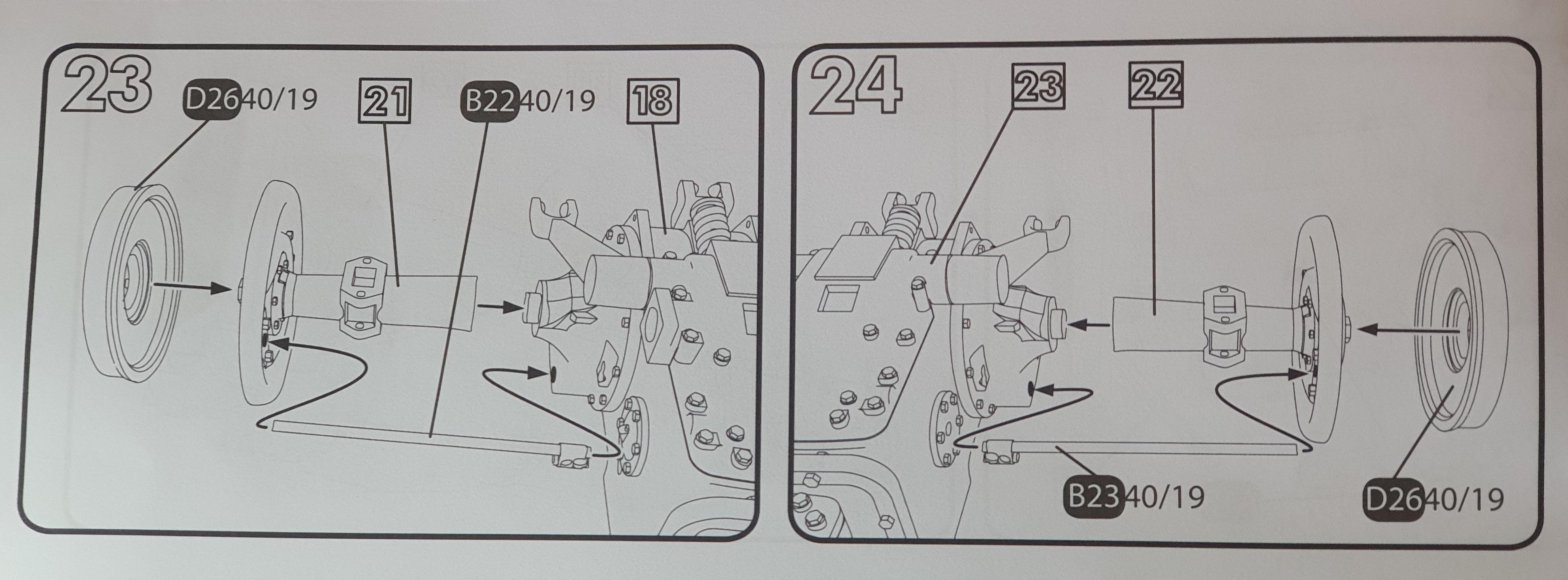 23

D26 40/19

21

B22 40/19

18

24

23

22

B23 40/19

D26 40/19