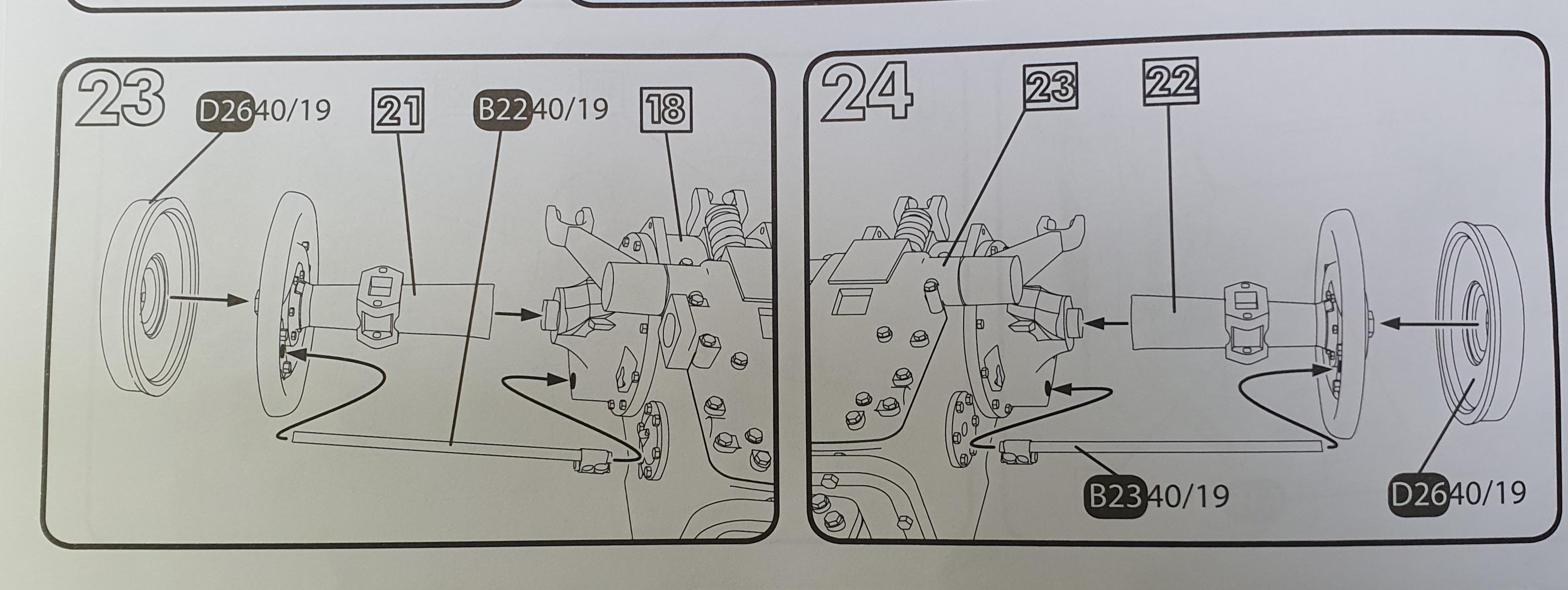 23

D26 40/19

21

B22 40/19

18

24

23

22

B23 40/19

D26 40/19