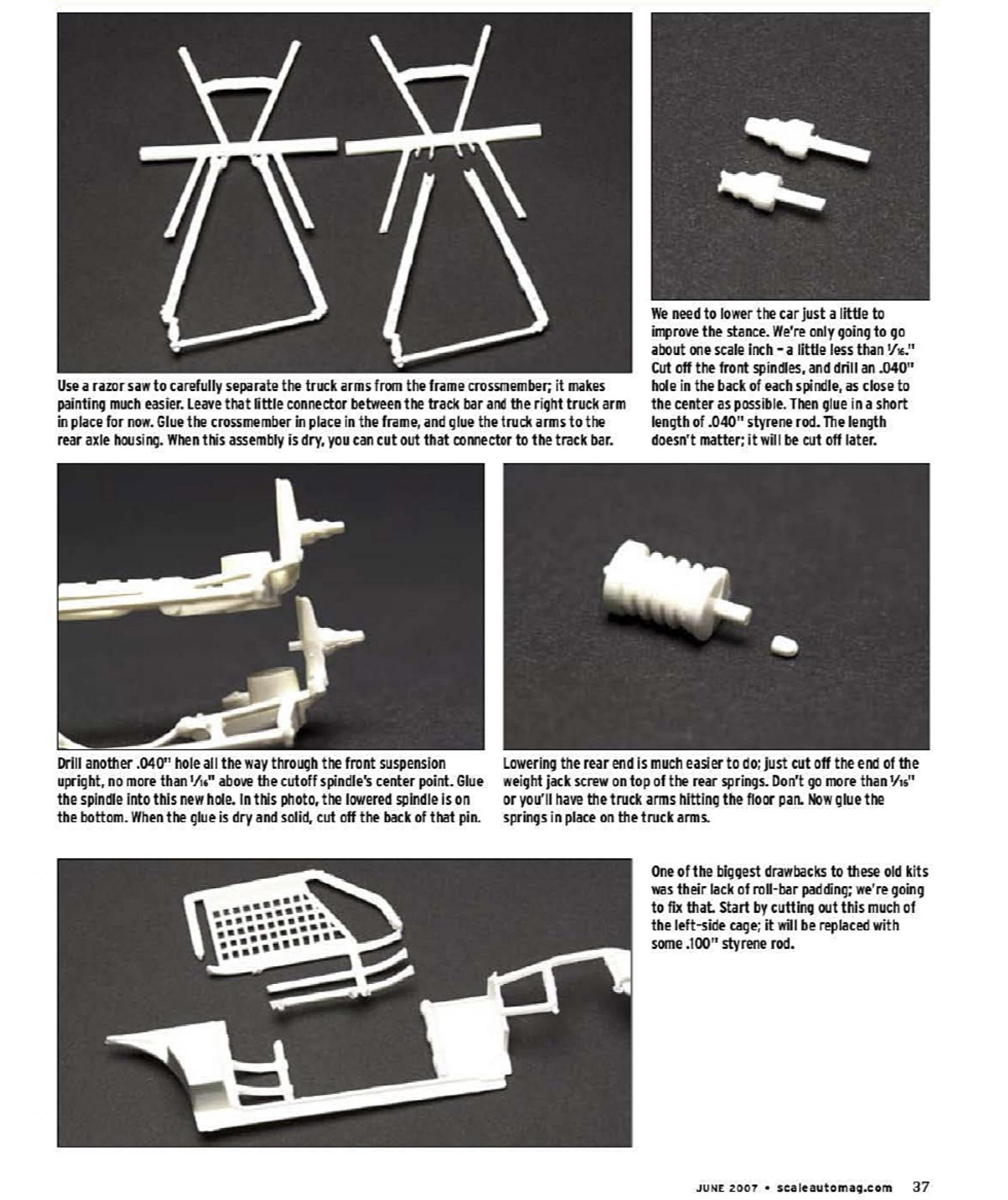 Use a razor saw to carefully separate the truck arms from the frame crossmember; it makes painting much easier. Leave that little connector between the track bar and the right truck arm in place for now. Glue the crossmember in place in the frame, and glue the truck arms to the rear axle housing. When this assembly is dry, you can cut out that connector to the track bar.

We need to lower the car just a little to improve the stance. We're only going to go about one scale inch – a little less than $\frac{1}{16}$." Cut off the front spindles, and drill an .040" hole in the back of each spindle, as close to the center as possible. Then glue in a short length of .040" styrene rod. The length doesn't matter; it will be cut off later.

Drill another .040" hole all the way through the front suspension upright, no more than $\frac{1}{16}$" above the cutoff spindle's center point. Glue the spindle into this new hole. In this photo, the lowered spindle is on the bottom. When the glue is dry and solid, cut off the back of that pin.

Lowering the rear end is much easier to do; just cut off the end of the weight jack screw on top of the rear springs. Don't go more than $\frac{1}{16}$" or you'll have the truck arms hitting the floor pan. Now glue the springs in place on the truck arms.

One of the biggest drawbacks to these old kits was their lack of roll-bar padding; we're going to fix that. Start by cutting out this much of the left-side cage; it will be replaced with some .100" styrene rod.

JUNE 2007 • scaleautomag.com 37