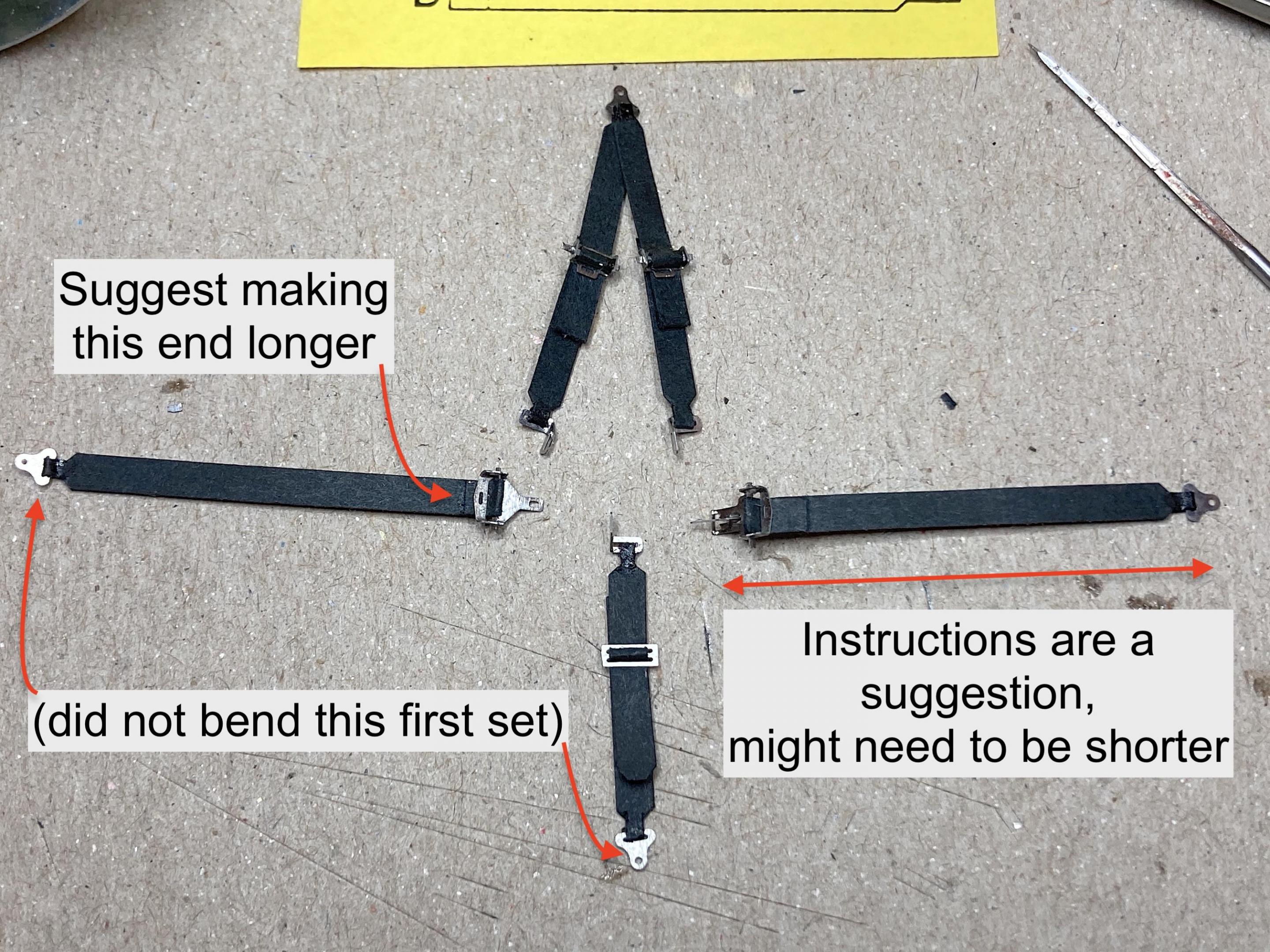 Suggest making this end longer

(did not bend this first set)

Instructions are a suggestion, might need to be shorter