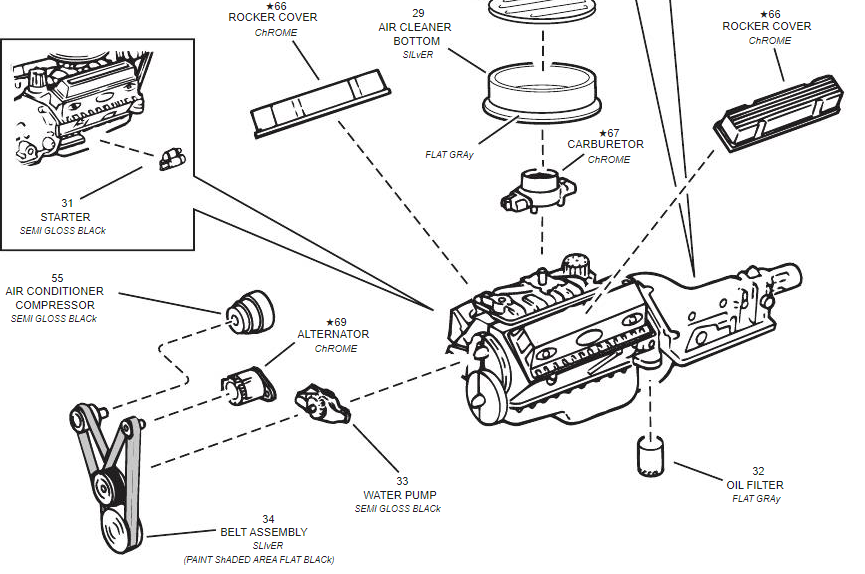 ★66
ROCKER COVER
ChROME

29
AIR CLEANER
BOTTOM
SILvER

★66
ROCKER COVER
ChROME

FLAT GRAy

★67
CARBURETOR
ChROME

31
STARTER
SEMI GLOSS BLACk

55
AIR CONDITIONER
COMPRESSOR
SEMI GLOSS BLACk

★69
ALTERNATOR
ChROME

33
WATER PUMP
SEMI GLOSS BLACk

32
OIL FILTER
FLAT GRAy

34
BELT ASSEMBLY
SILvER
(PAINT ShADED AREA FLAT BLACk)