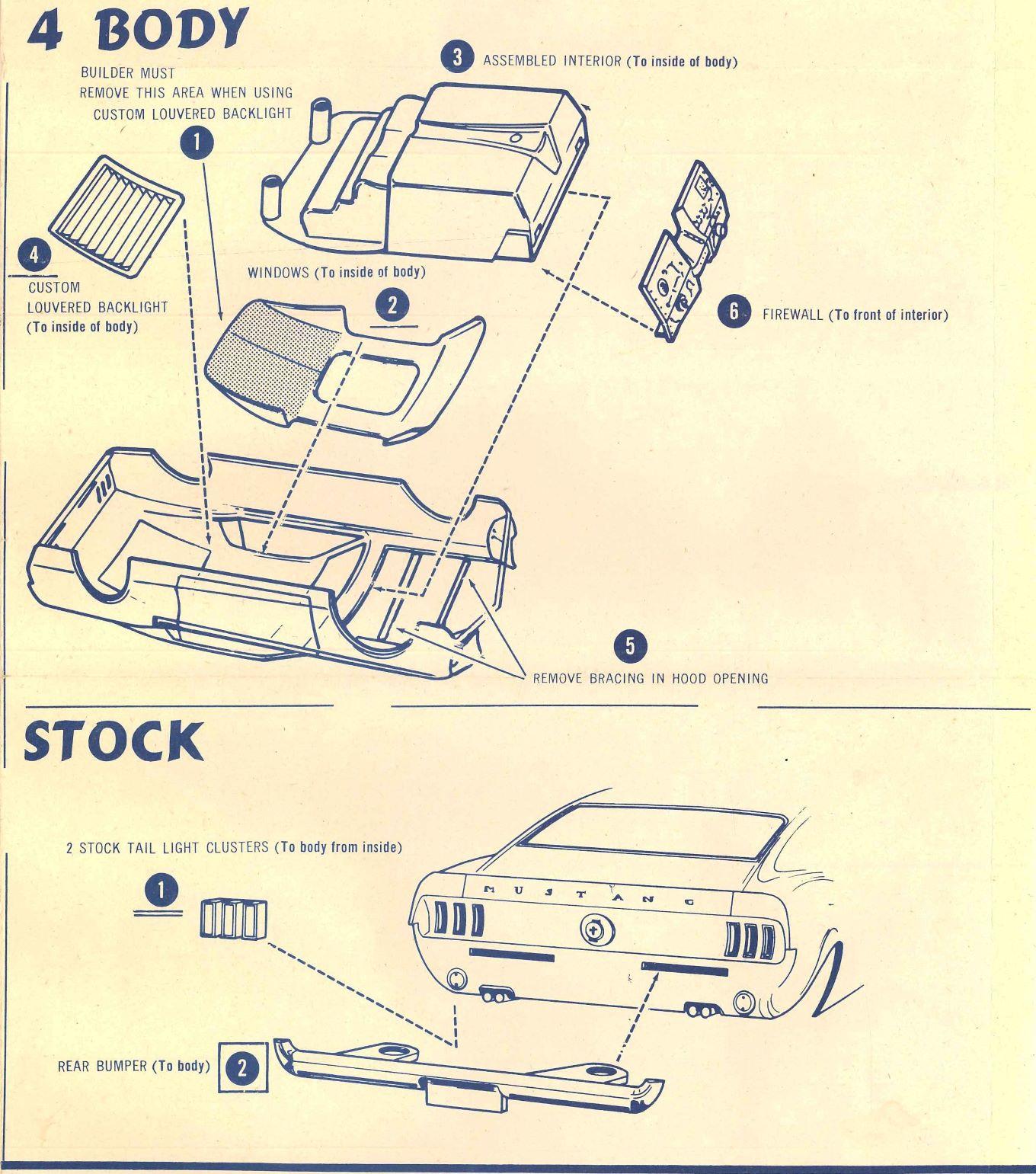 4 BODY

BUILDER MUST REMOVE THIS AREA WHEN USING CUSTOM LOUVERED BACKLIGHT

1

3 ASSEMBLED INTERIOR (To inside of body)

4
CUSTOM LOUVERED BACKLIGHT (To inside of body)

WINDOWS (To inside of body)

2

6 FIREWALL (To front of interior)

5
REMOVE BRACING IN HOOD OPENING

STOCK

2 STOCK TAIL LIGHT CLUSTERS (To body from inside)

1

MUSTANG

REAR BUMPER (To body) 2