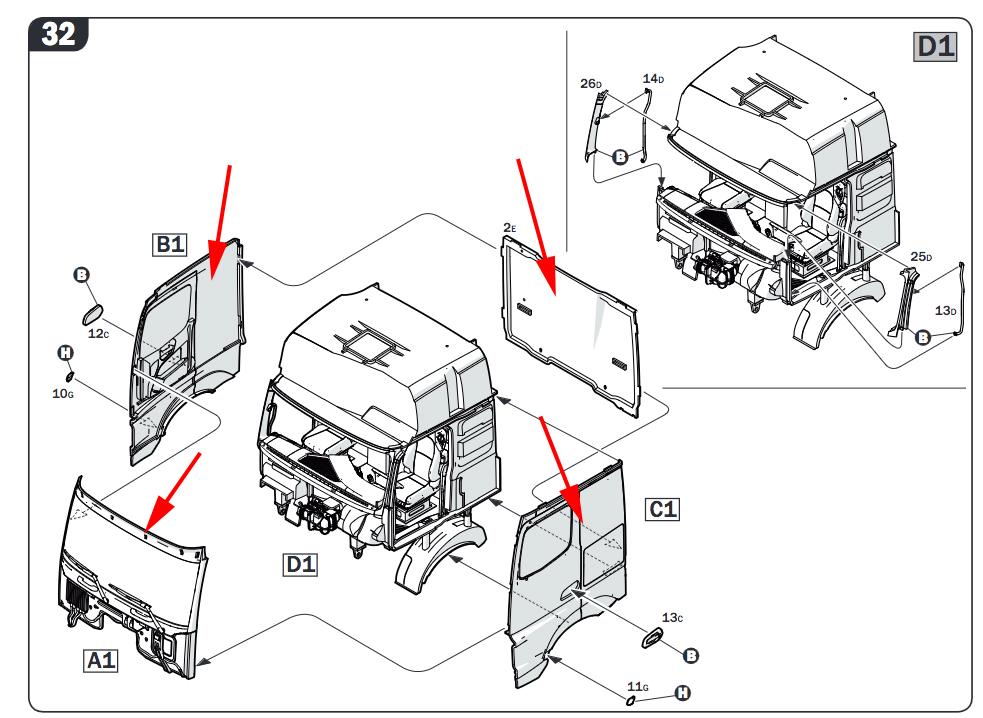 32

D1

26D

14D

B

25D

13D

B

B1

B

12C

H

10G

2E

D1

C1

A1

13C

B

11G

H