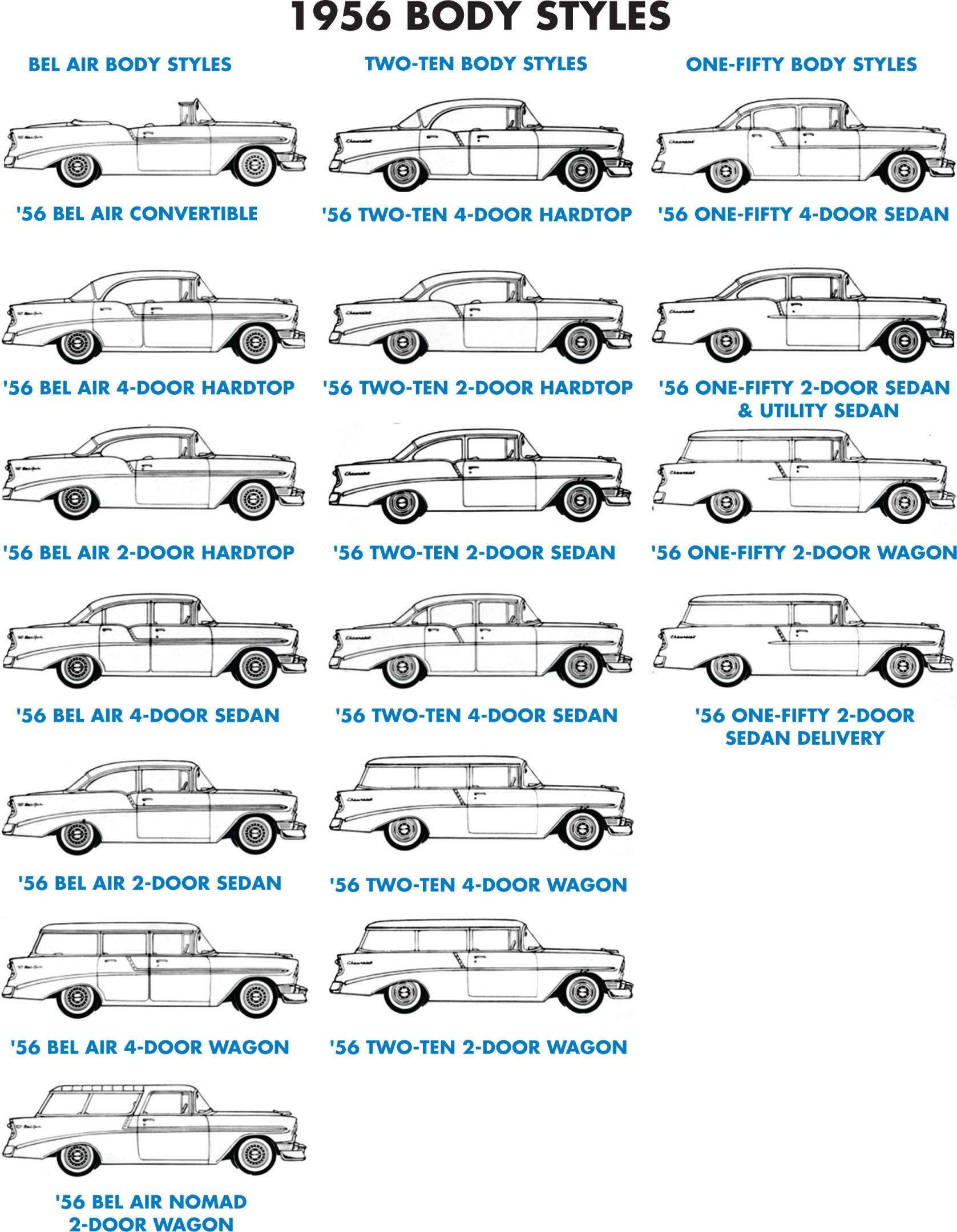 1956 BODY STYLES

BEL AIR BODY STYLES

'56 BEL AIR CONVERTIBLE

'56 BEL AIR 4-DOOR HARDTOP

'56 BEL AIR 2-DOOR HARDTOP

'56 BEL AIR 4-DOOR SEDAN

'56 BEL AIR 2-DOOR SEDAN

'56 BEL AIR 4-DOOR WAGON

'56 BEL AIR NOMAD 2-DOOR WAGON

TWO-TEN BODY STYLES

'56 TWO-TEN 4-DOOR HARDTOP

'56 TWO-TEN 2-DOOR HARDTOP

'56 TWO-TEN 2-DOOR SEDAN

'56 TWO-TEN 4-DOOR SEDAN

'56 TWO-TEN 4-DOOR WAGON

'56 TWO-TEN 2-DOOR WAGON

ONE-FIFTY BODY STYLES

'56 ONE-FIFTY 4-DOOR SEDAN

'56 ONE-FIFTY 2-DOOR SEDAN & UTILITY SEDAN

'56 ONE-FIFTY 2-DOOR WAGON

'56 ONE-FIFTY 2-DOOR SEDAN DELIVERY