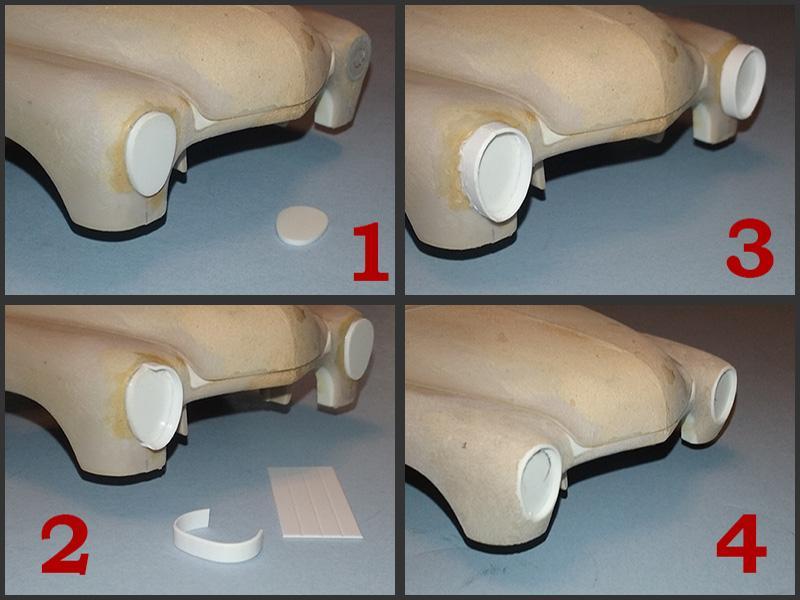 1

3

2

4