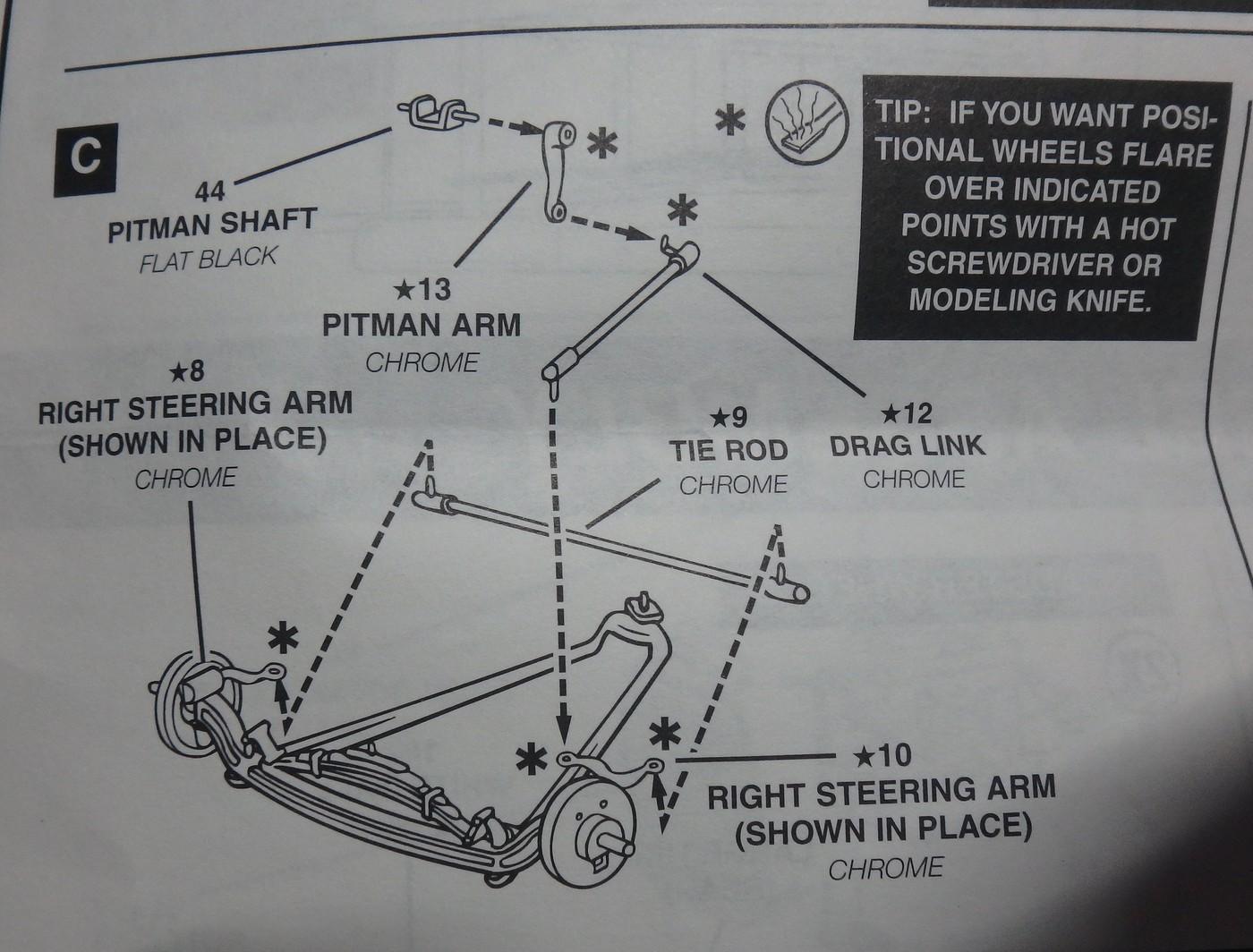 C

44
PITMAN SHAFT
FLAT BLACK

★13
PITMAN ARM
CHROME

TIP: IF YOU WANT POSITIONAL WHEELS FLARE OVER INDICATED POINTS WITH A HOT SCREWDRIVER OR MODELING KNIFE.

★8
RIGHT STEERING ARM
(SHOWN IN PLACE)
CHROME

★9
TIE ROD
CHROME

★12
DRAG LINK
CHROME

★10
RIGHT STEERING ARM
(SHOWN IN PLACE)
CHROME