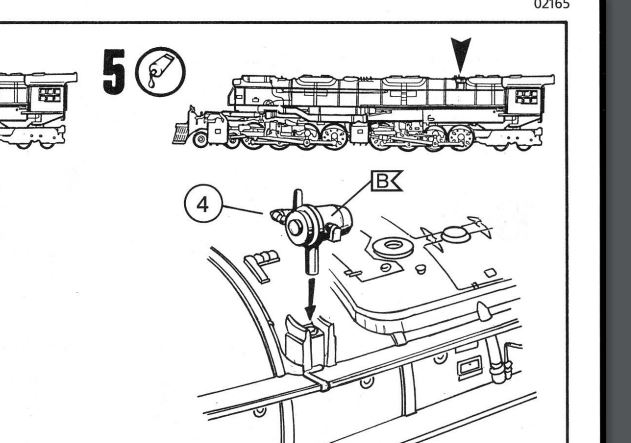 02165

5

4

B