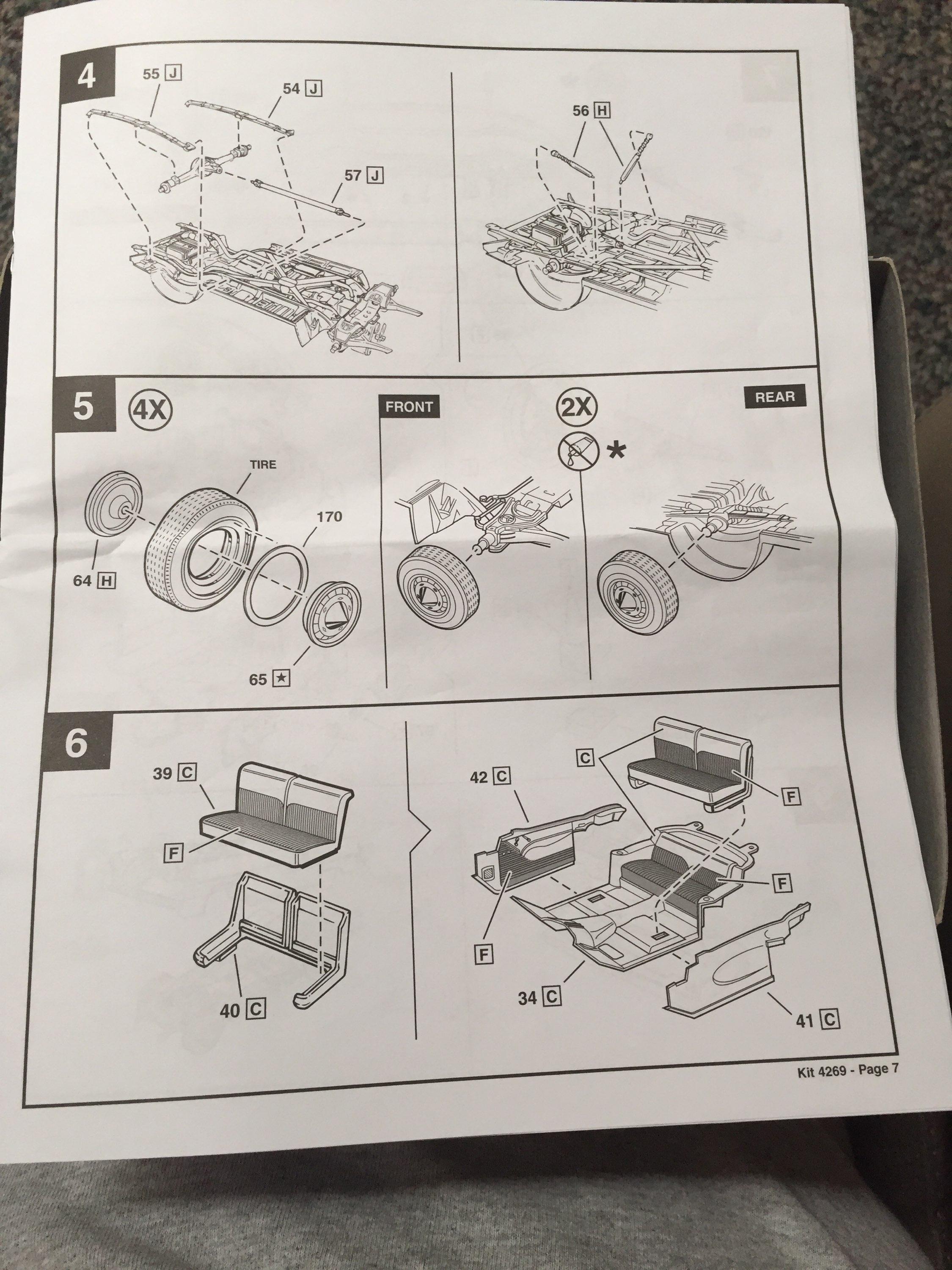 4

55 J

54 J

57 J

56 H

5

4X

TIRE

170

64 H

65 ★

FRONT

2X

*

REAR

6

39 C

F

40 C

42 C

C

F

F

F

34 C

41 C

Kit 4269 - Page 7