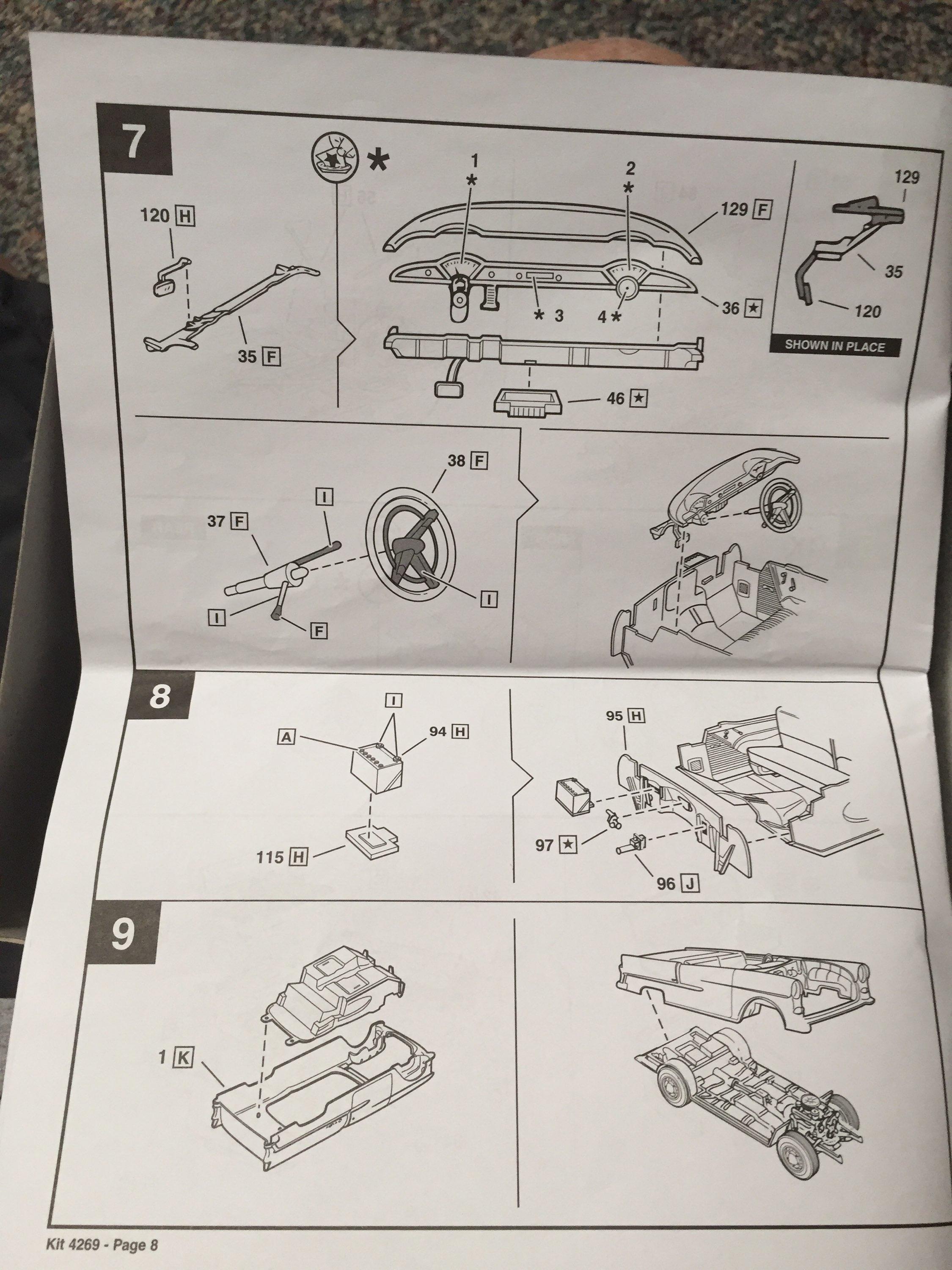 7

120 H

35 F

*

1 *

2 *

129 F

* 3

4 *

36 ★

46 ★

129

35

120

SHOWN IN PLACE

38 F

37 F

I

I

I

F

8

I

A

94 H

115 H

95 H

97 ★

96 J

9

1 K

Kit 4269 - Page 8