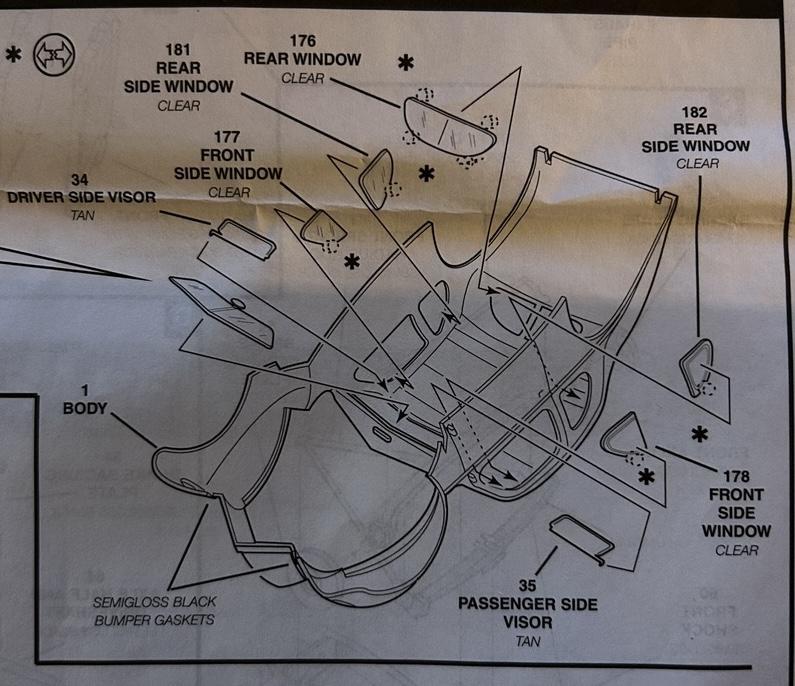 *

181
REAR
SIDE WINDOW
CLEAR

176
REAR WINDOW
CLEAR

*

182
REAR
SIDE WINDOW
CLEAR

177
FRONT
SIDE WINDOW
CLEAR

*

34
DRIVER SIDE VISOR
TAN

*

1
BODY

*

*

178
FRONT
SIDE
WINDOW
CLEAR

SEMIGLOSS BLACK
BUMPER GASKETS

35
PASSENGER SIDE
VISOR
TAN