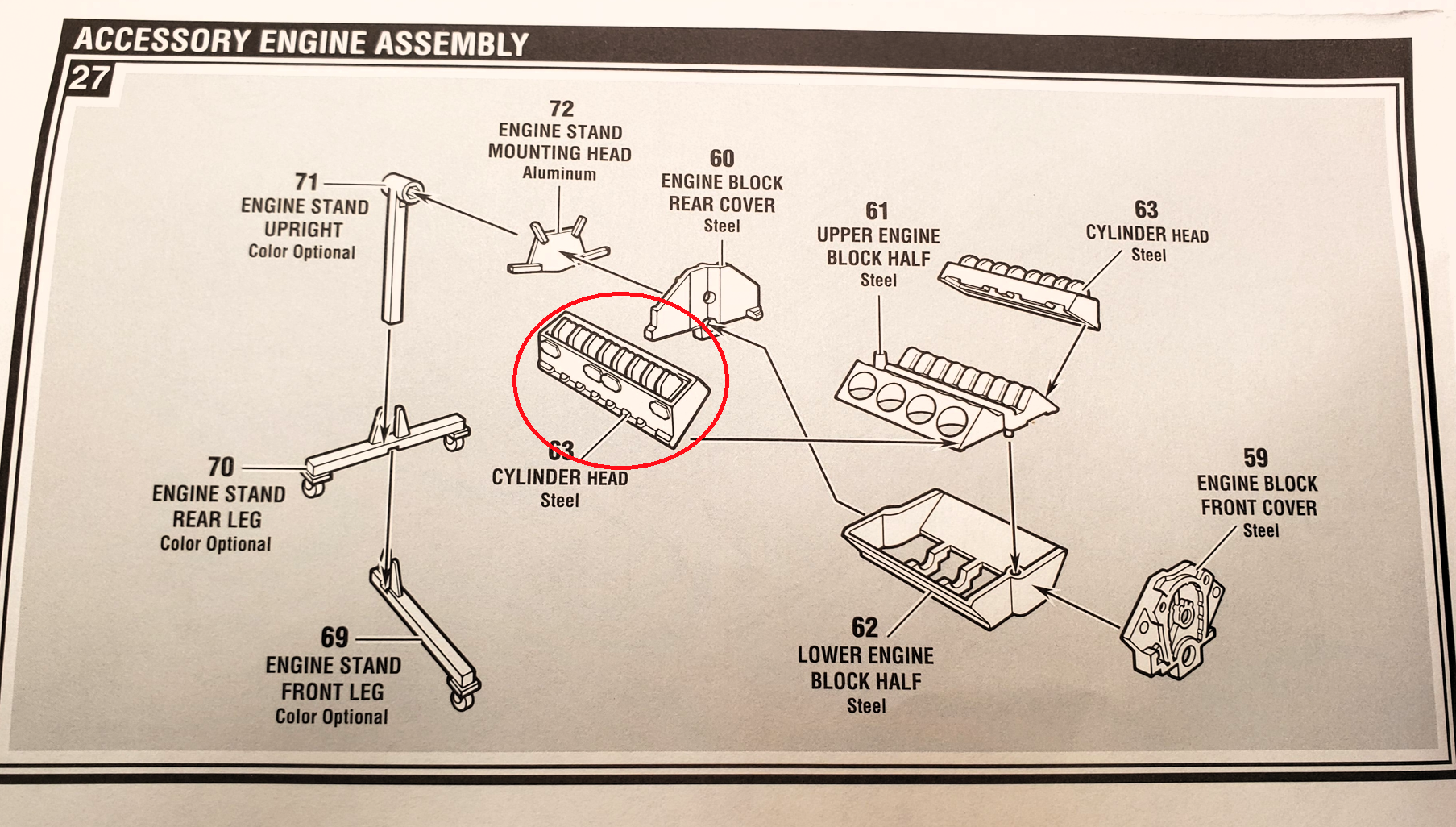 ACCESSORY ENGINE ASSEMBLY

27

72
ENGINE STAND
MOUNTING HEAD
Aluminum

71
ENGINE STAND
UPRIGHT
Color Optional

60
ENGINE BLOCK
REAR COVER
Steel

61
UPPER ENGINE
BLOCK HALF
Steel

63
CYLINDER HEAD
Steel

63
CYLINDER HEAD
Steel

70
ENGINE STAND
REAR LEG
Color Optional

59
ENGINE BLOCK
FRONT COVER
Steel

69
ENGINE STAND
FRONT LEG
Color Optional

62
LOWER ENGINE
BLOCK HALF
Steel